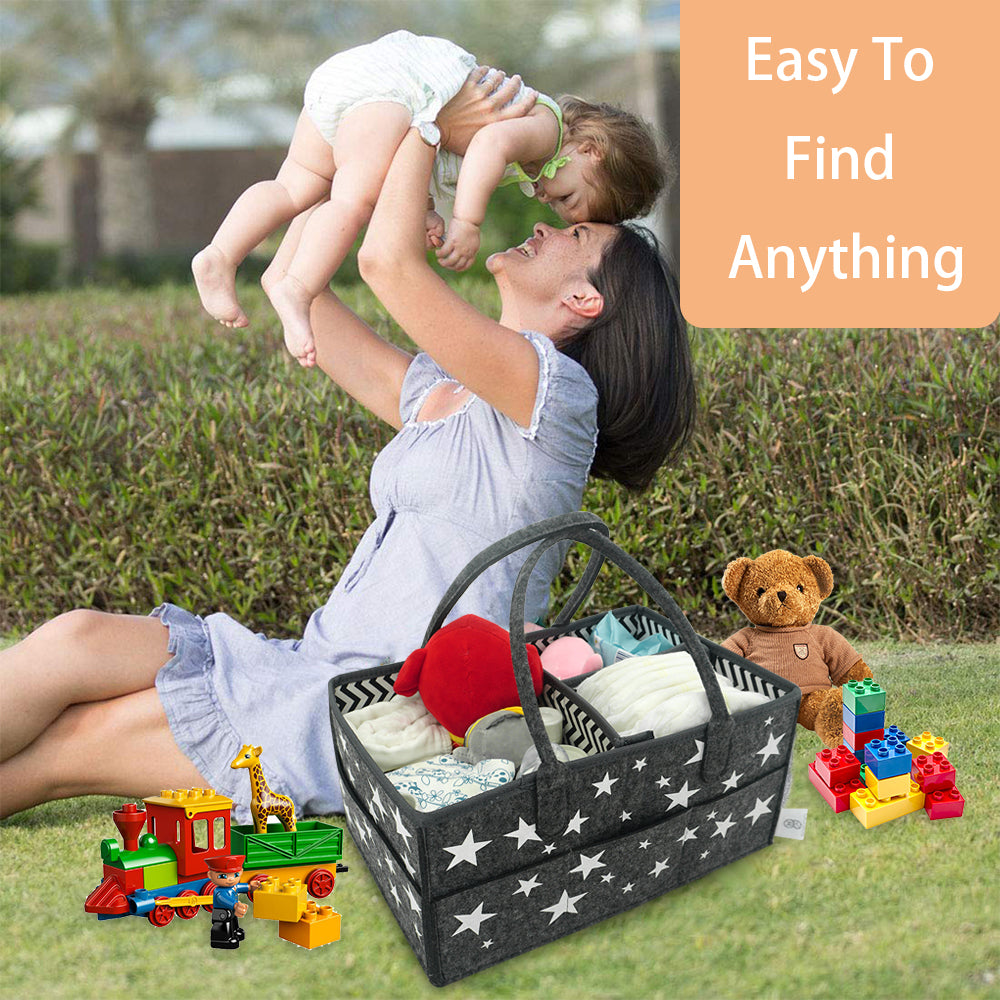 Easy To Find Anything